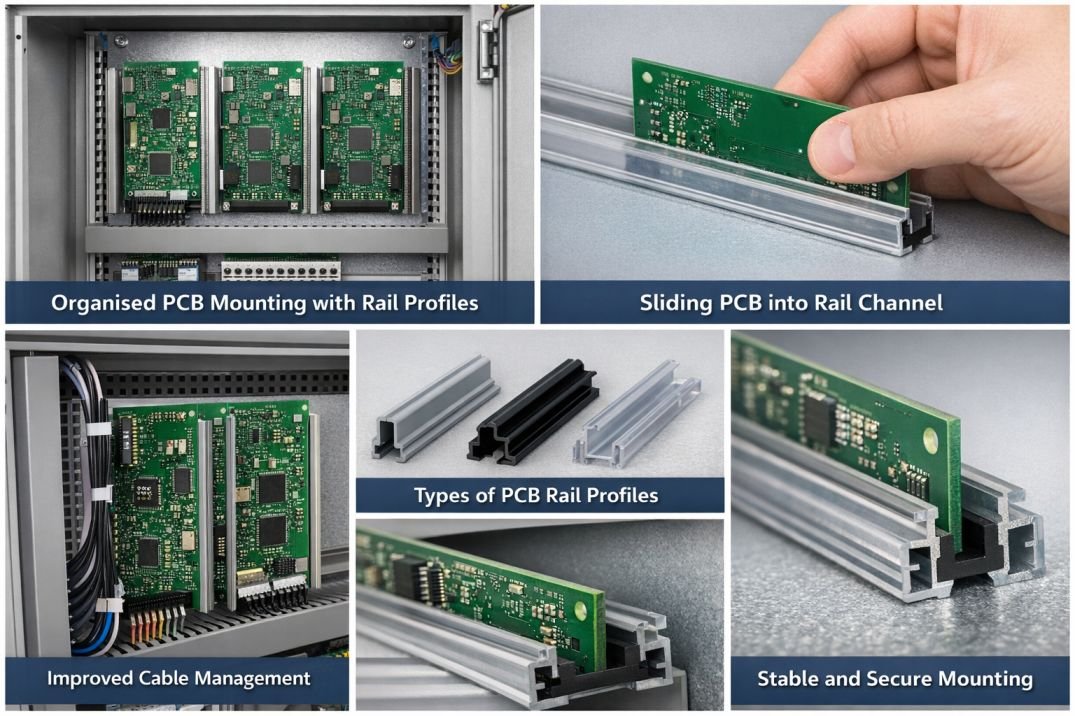 Organised PCB Mounting with Rail Profiles

Sliding PCB into Rail Channel

Types of PCB Rail Profiles

Improved Cable Management

Stable and Secure Mounting